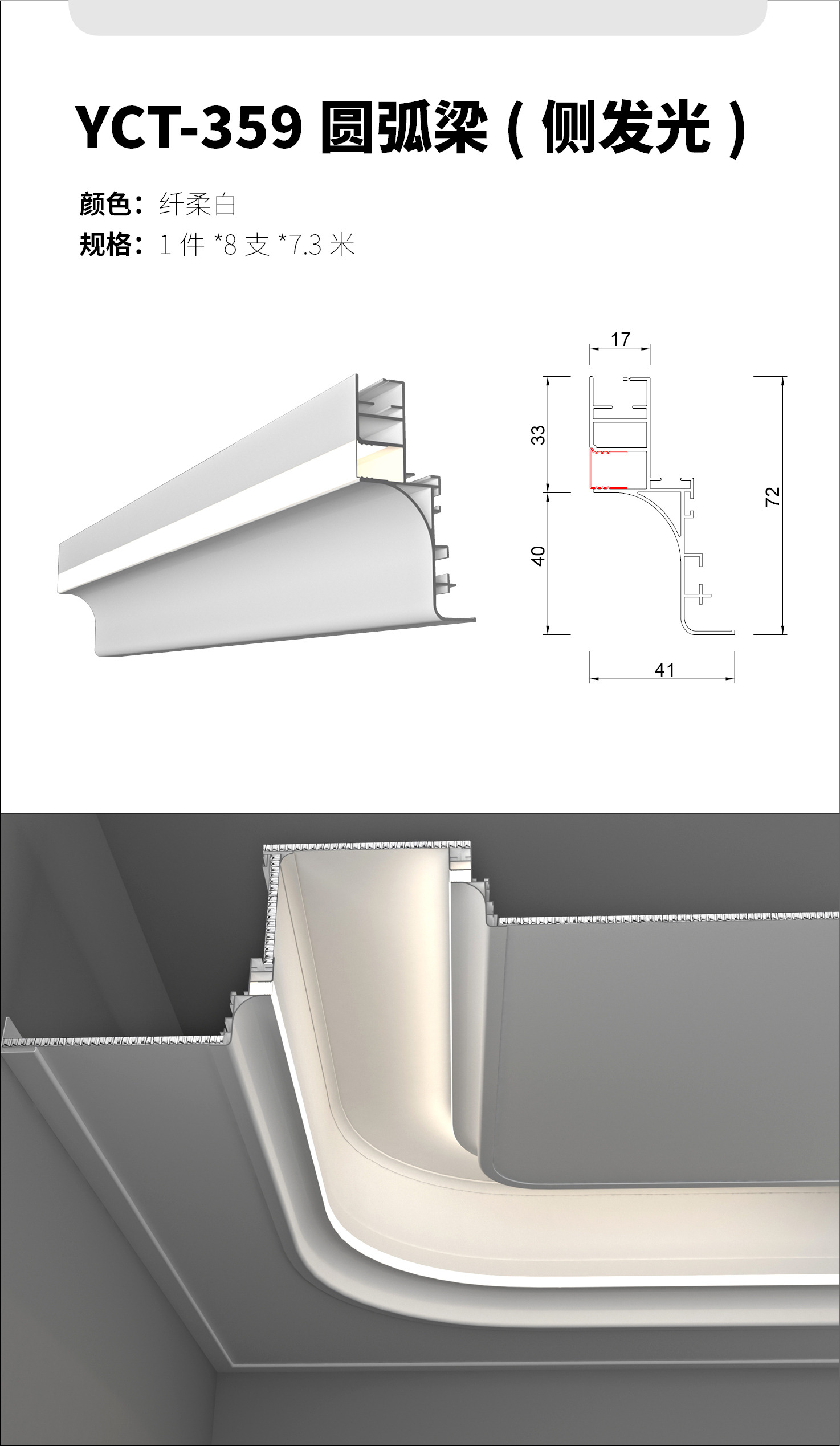 YCT-359 圆弧梁（侧发光）

颜色：纤柔白

规格：1 件 *8 支 *7.3 米

17

33

40

72

41