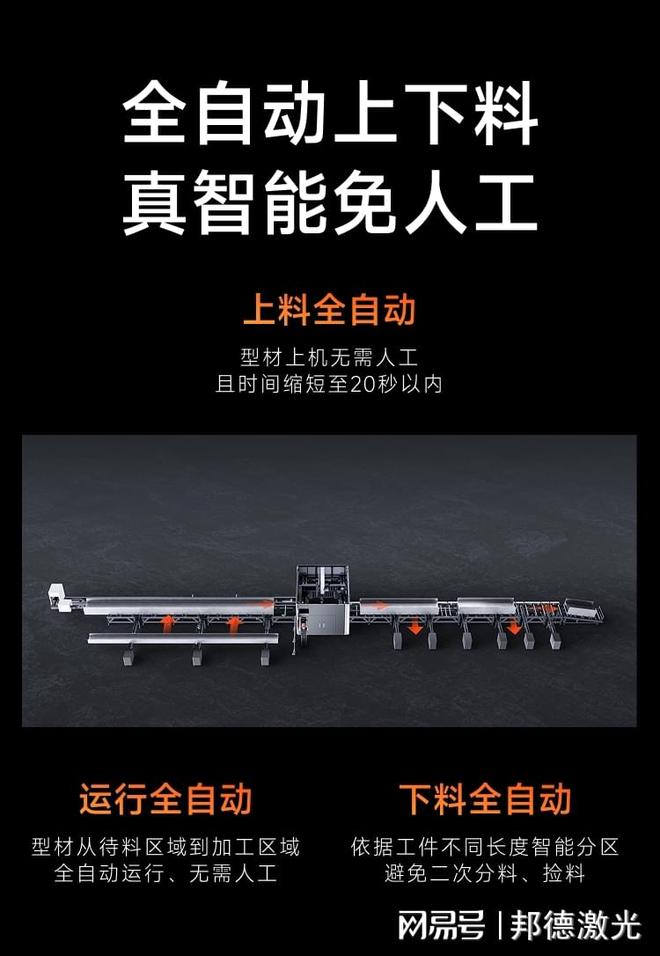 全自动上下料
真智能免人工

上料全自动

型材上机无需人工
且时间缩短至20秒以内

运行全自动

型材从待料区域到加工区域
全自动运行、无需人工

下料全自动

依据工件不同长度智能分区
避免二次分料、捡料

网易号 | 邦德激光